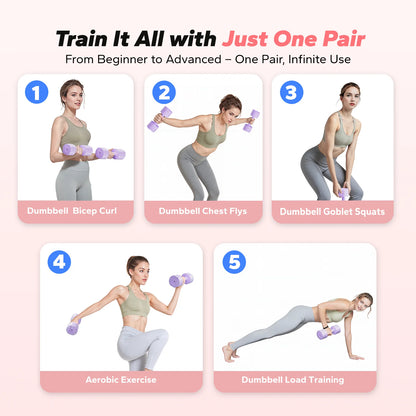 Train It All with Just One Pair
From Beginner to Advanced – One Pair, Infinite Use

1
Dumbbell  Bicep Curl

2
Dumbbell Chest Flys

3
Dumbbell Goblet Squats

4
Aerobic Exercise

5
Dumbbell Load Training