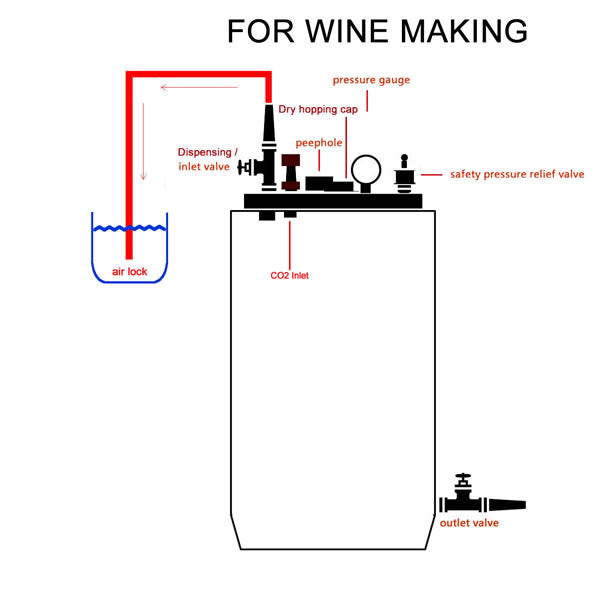 FOR WINE MAKING

pressure gauge

Dry hopping cap

peephole

Dispensing / inlet valve

safety pressure relief valve

air lock

CO2 Inlet

outlet valve