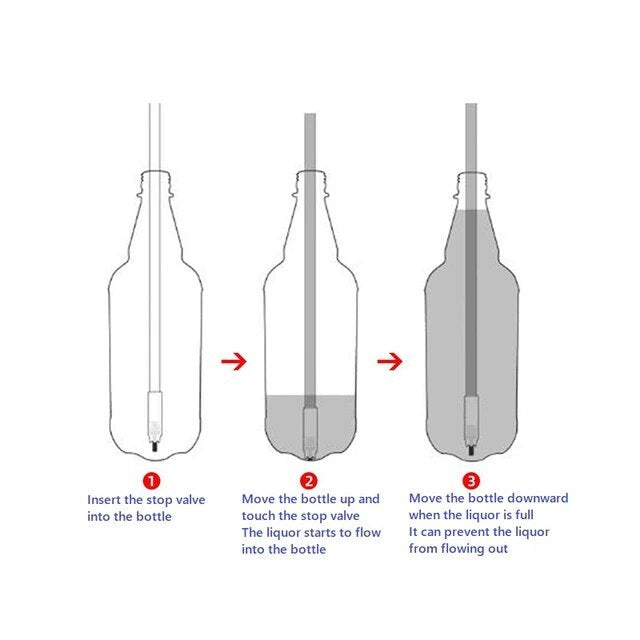 1
Insert the stop valve into the bottle

2
Move the bottle up and touch the stop valve
The liquor starts to flow into the bottle

3
Move the bottle downward when the liquor is full
It can prevent the liquor from flowing out