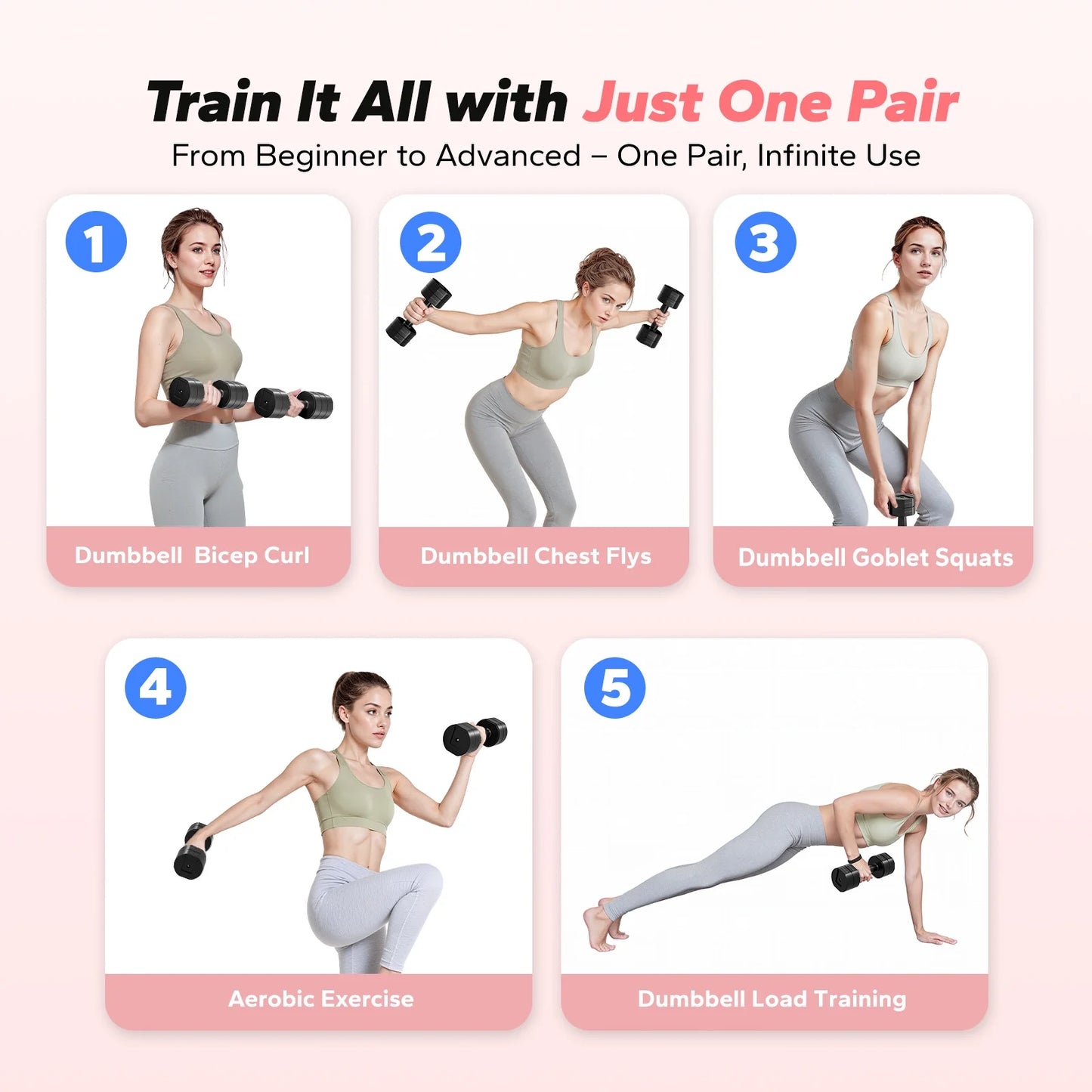 Train It All with Just One Pair

From Beginner to Advanced – One Pair, Infinite Use

1

Dumbbell Bicep Curl

2

Dumbbell Chest Flys

3

Dumbbell Goblet Squats

4

Aerobic Exercise

5

Dumbbell Load Training